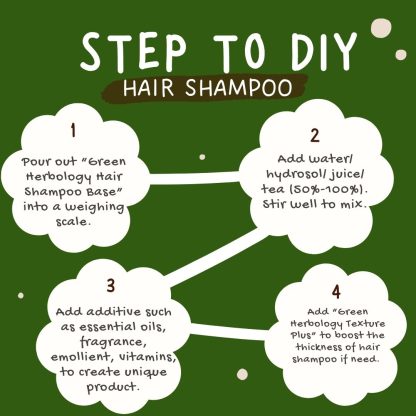 STEP TO DIY
HAIR SHAMPOO

1
Pour out "Green Herbology Hair Shampoo Base" into a weighing scale.

2
Add water/ hydrosol/ juice/ tea (50%-100%). Stir well to mix.

3
Add additive such as essential oils, fragrance, emollient, vitamins, to create unique product.

4
Add "Green Herbology Texture Plus" to boost the thickness of hair shampoo if need.